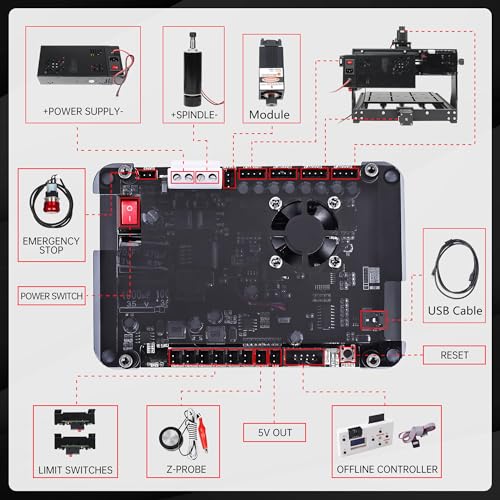 +POWER SUPPLY-

+SPINDLE-

Module

EMERGENCY STOP

POWER SWITCH

USB Cable

RESET

LIMIT SWITCHES

Z-PROBE

5V OUT

OFFLINE CONTROLLER