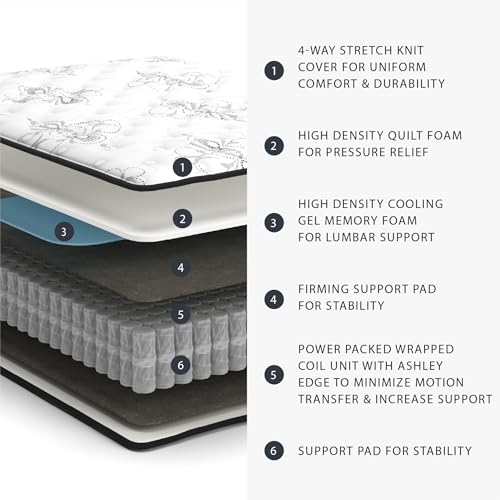 1
2
3
4
5
6

1 4-WAY STRETCH KNIT COVER FOR UNIFORM COMFORT & DURABILITY

2 HIGH DENSITY QUILT FOAM FOR PRESSURE RELIEF

3 HIGH DENSITY COOLING GEL MEMORY FOAM FOR LUMBAR SUPPORT

4 FIRMING SUPPORT PAD FOR STABILITY

5 POWER PACKED WRAPPED COIL UNIT WITH ASHLEY EDGE TO MINIMIZE MOTION TRANSFER & INCREASE SUPPORT

6 SUPPORT PAD FOR STABILITY