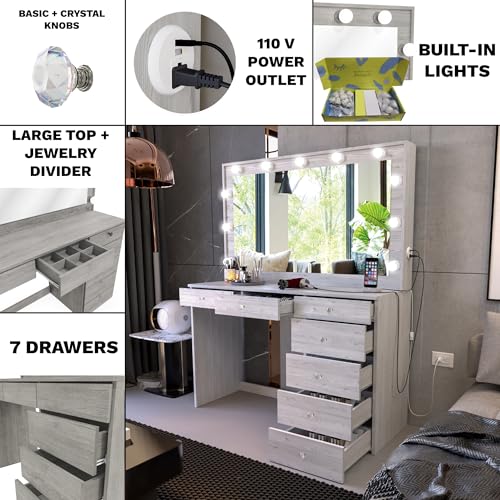 BASIC + CRYSTAL KNOBS

110 V POWER OUTLET

BUILT-IN LIGHTS

LARGE TOP + JEWELRY DIVIDER

7 DRAWERS