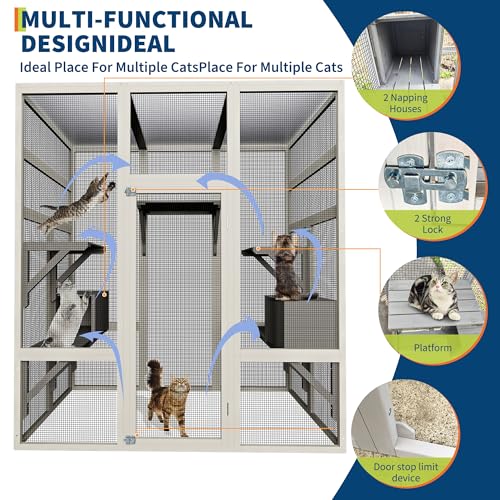 MULTI-FUNCTIONAL DESIGNIDEAL

Ideal Place For Multiple CatsPlace For Multiple Cats

2 Napping Houses

2 Strong Lock

Platform

Door stop limit device