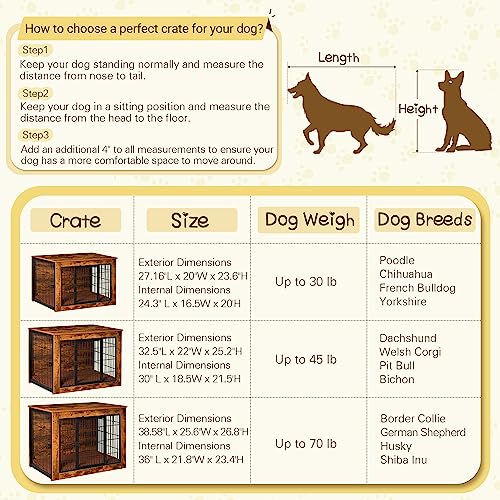 How to choose a perfect crate for your dog?

Step1
Keep your dog standing normally and measure the distance from nose to tail.

Step2
Keep your dog in a sitting position and measure the distance from the head to the floor.

Step3
Add an additional 4" to all measurements to ensure your dog has a more comfortable space to move around.

Length

Height

| Crate | Size | Dog Weigh | Dog Breeds |
|---|---|---|---|
| | Exterior Dimensions 27.16"L x 20"W x 23.6"H Internal Dimensions 24.3" L x 16.5W x 20"H | Up to 30 lb | Poodle Chihuahua French Bulldog Yorkshire |
| | Exterior Dimensions 32.5"L x 22"W x 25.2"H Internal Dimensions 30" L x 18.5W x 21.5"H | Up to 45 lb | Dachshund Welsh Corgi Pit Bull Bichon |
| | Exterior Dimensions 38.58"L x 25.6"W x 26.8"H Internal Dimensions 36" L x 21.8"W x 23.4"H | Up to 70 lb | Border Collie German Shepherd Husky Shiba Inu |