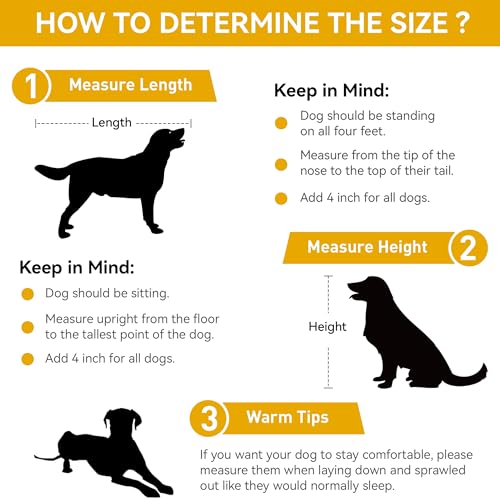 HOW TO DETERMINE THE SIZE ?

1 Measure Length

Length

Keep in Mind:

Dog should be standing on all four feet.

Measure from the tip of the nose to the top of their tail.

Add 4 inch for all dogs.

Measure Height 2

Height

Keep in Mind:

Dog should be sitting.

Measure upright from the floor to the tallest point of the dog.

Add 4 inch for all dogs.

3 Warm Tips

If you want your dog to stay comfortable, please measure them when laying down and sprawled out like they would normally sleep.