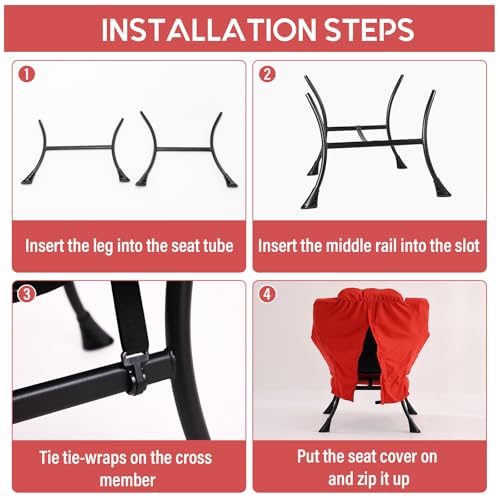 INSTALLATION STEPS

1

Insert the leg into the seat tube

2

Insert the middle rail into the slot

3

Tie tie-wraps on the cross member

4

Put the seat cover on and zip it up