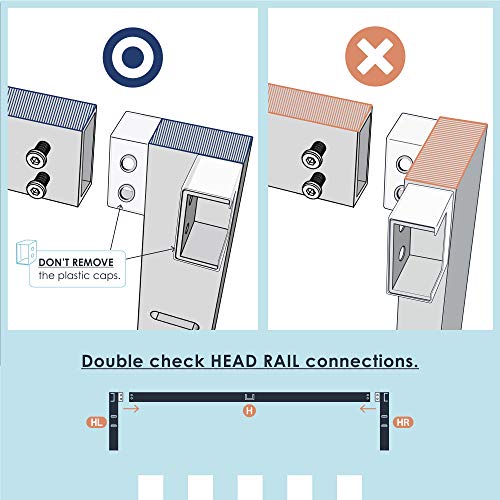 DON'T REMOVE
the plastic caps.

Double check HEAD RAIL connections.

HL

H

HR