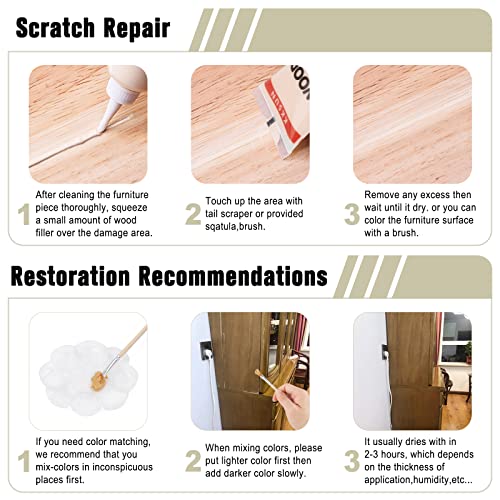 Scratch Repair

1 After cleaning the furniture piece thoroughly, squeeze a small amount of wood filler over the damage area.

2 Touch up the area with tail scraper or provided sqatula,brush.

3 Remove any excess then wait until it dry. or you can color the furniture surface with a brush.

Restoration Recommendations

1 If you need color matching, we recommend that you mix-colors in inconspicuous places first.

2 When mixing colors, please put lighter color first then add darker color slowly.

3 It usually dries with in 2-3 hours, which depends on the thickness of application,humidity,etc...