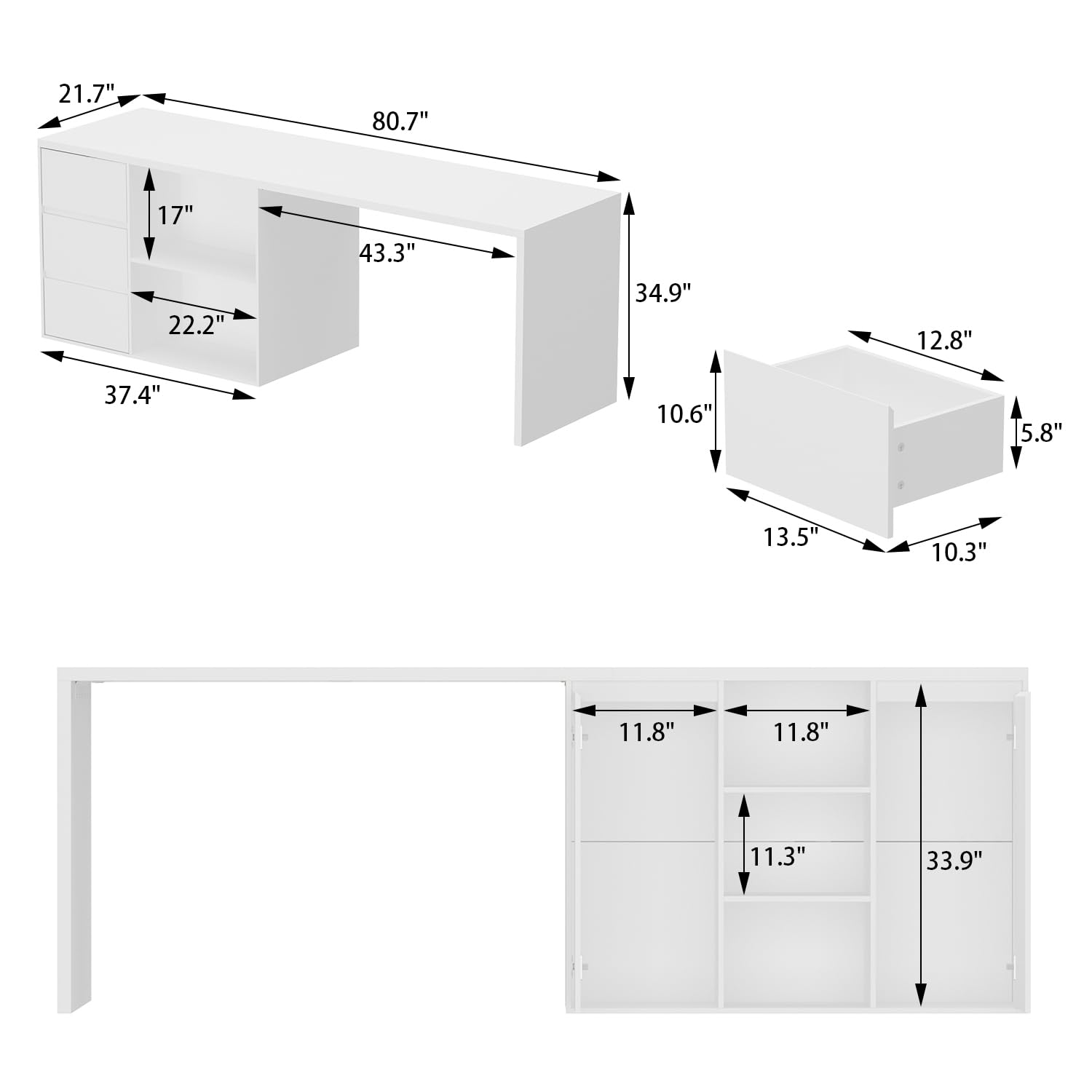 21.7"
80.7"
17"
43.3"
34.9"
22.2"
37.4"
12.8"
10.6"
5.8"
13.5"
10.3"
11.8"
11.8"
11.3"
33.9"