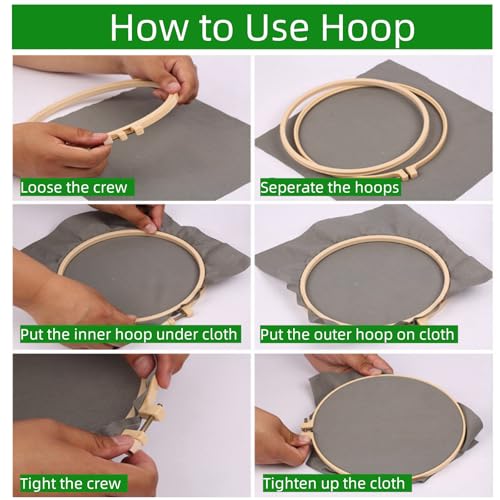 How to Use Hoop

Loose the crew

Seperate the hoops

Put the inner hoop under cloth

Put the outer hoop on cloth

Tight the crew

Tighten up the cloth