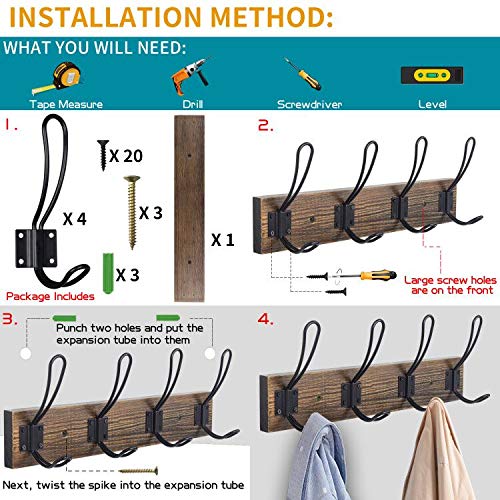 INSTALLATION METHOD:

WHAT YOU WILL NEED:

Tape Measure

Drill

Screwdriver

Level

1.

X 4

X 20

X 3

X 3

X 1

Package Includes

2.

Large screw holes are on the front

3.

Punch two holes and put the expansion tube into them

Next, twist the spike into the expansion tube

4.