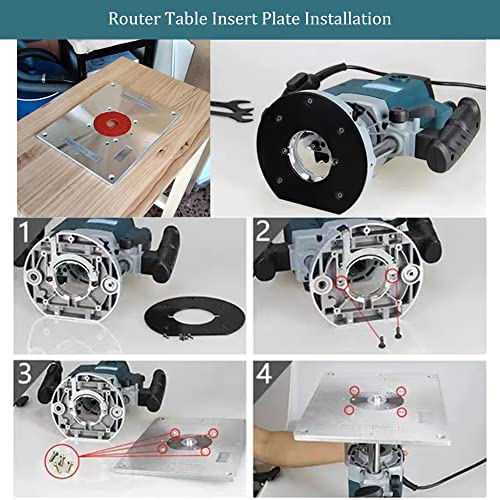 Router Table Insert Plate Installation

1

2

3

4