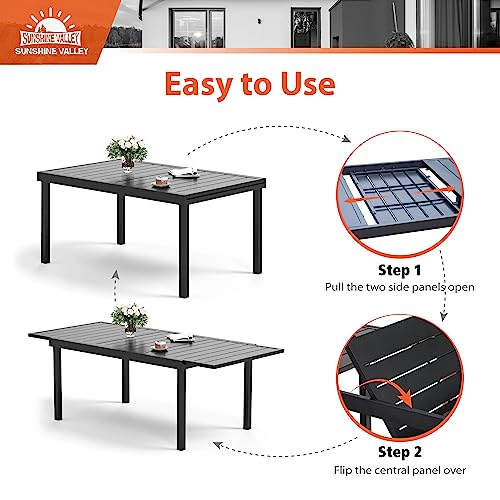 SUNSHINE VALLEY
SUNSHINE VALLEY

Easy to Use

Step 1
Pull the two side panels open

Step 2
Flip the central panel over