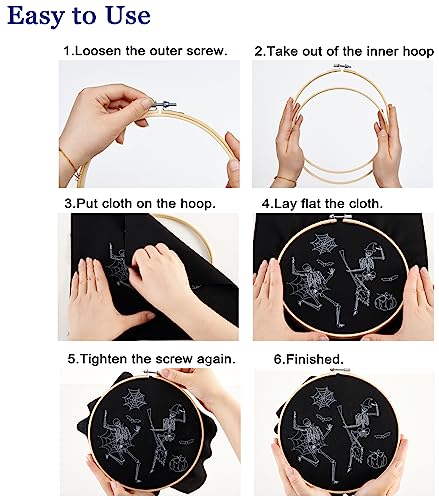 Easy to Use

1.Loosen the outer screw.

2.Take out of the inner hoop

3.Put cloth on the hoop.

4.Lay flat the cloth.

5.Tighten the screw again.

6.Finished.