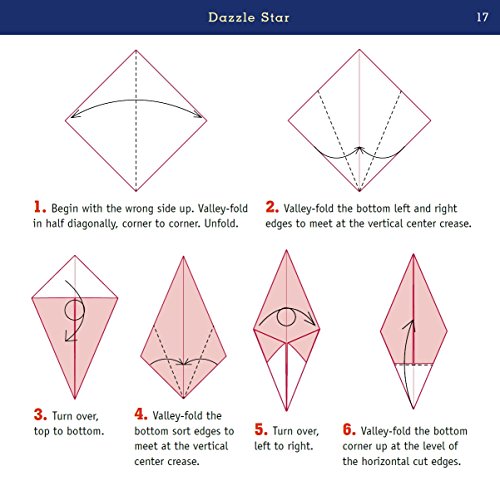 Dazzle Star 17

1. Begin with the wrong side up. Valley-fold in half diagonally, corner to corner. Unfold.

2. Valley-fold the bottom left and right edges to meet at the vertical center crease.

3. Turn over, top to bottom.

4. Valley-fold the bottom sort edges to meet at the vertical center crease.

5. Turn over, left to right.

6. Valley-fold the bottom corner up at the level of the horizontal cut edges.