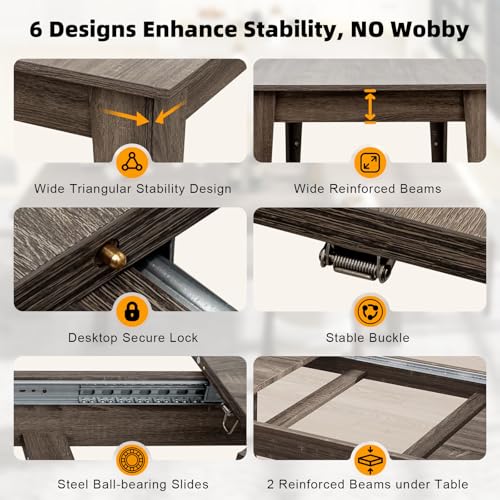 6 Designs Enhance Stability, NO Wobby

Wide Triangular Stability Design

Wide Reinforced Beams

Desktop Secure Lock

Stable Buckle

Steel Ball-bearing Slides

2 Reinforced Beams under Table