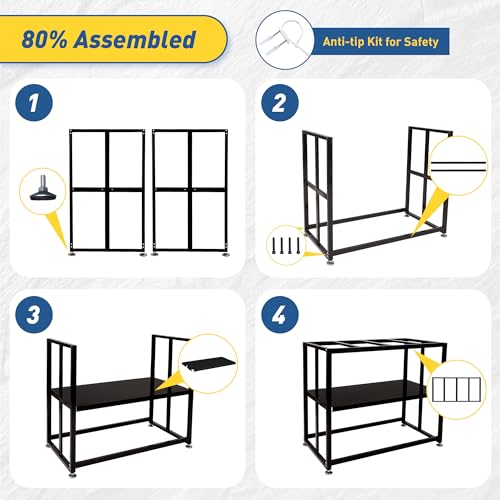 80% Assembled

Anti-tip Kit for Safety

1

2

3

4