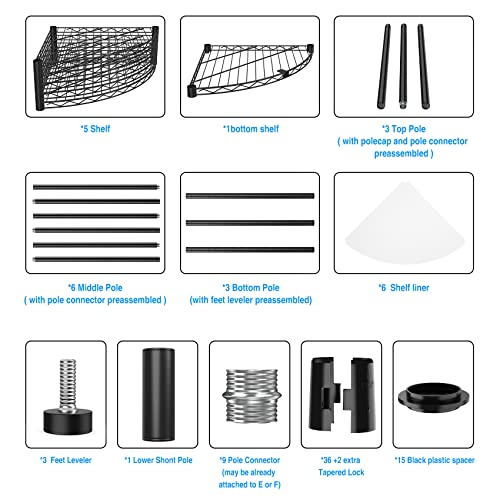 *5 Shelf

*1bottom shelf

*3 Top Pole
( with polecap and pole connector preassembled )

*6 Middle Pole
( with pole connector preassembled )

*3 Bottom Pole
(with feet leveler preassembled)

*6 Shelf liner

*3 Feet Leveler

*1 Lower Shont Pole

*9 Pole Connector
(may be already attached to E or F)

*36 +2 extra
Tapered Lock

*15 Black plastic spacer