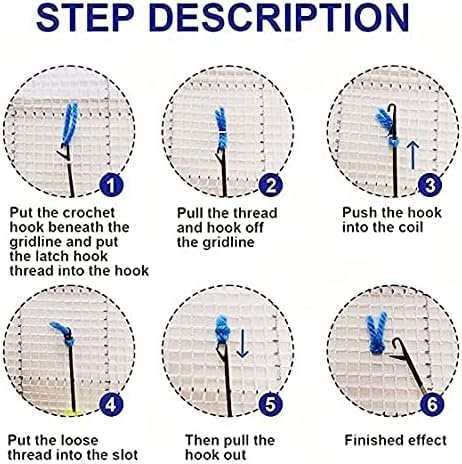 STEP DESCRIPTION

1
Put the crochet hook beneath the gridline and put the latch hook thread into the hook

2
Pull the thread and hook off the gridline

3
Push the hook into the coil

4
Put the loose thread into the slot

5
Then pull the hook out

6
Finished effect