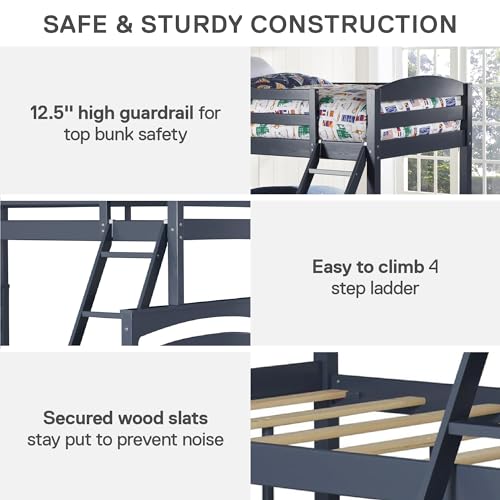 SAFE & STURDY CONSTRUCTION

12.5" high guardrail for top bunk safety

Easy to climb 4 step ladder

Secured wood slats stay put to prevent noise