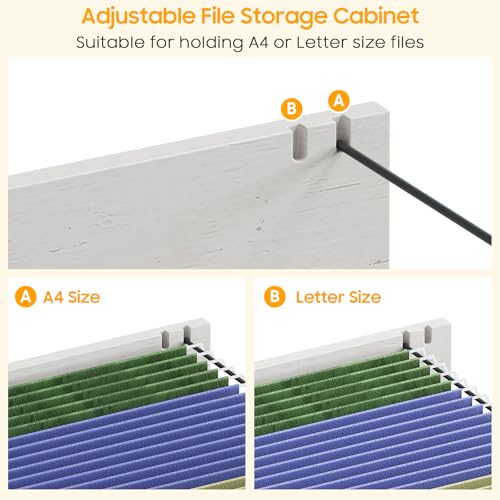 Adjustable File Storage Cabinet
Suitable for holding A4 or Letter size files

B A

A A4 Size

B Letter Size