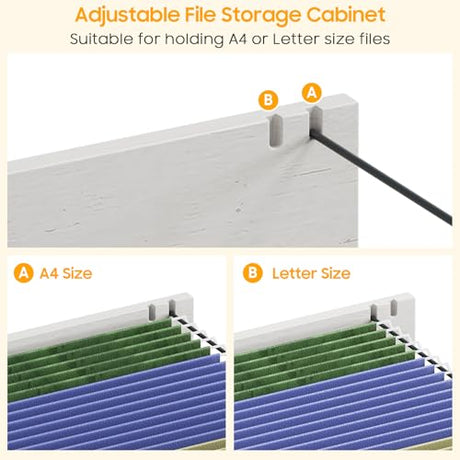 Adjustable File Storage Cabinet
Suitable for holding A4 or Letter size files

B A

A A4 Size

B Letter Size