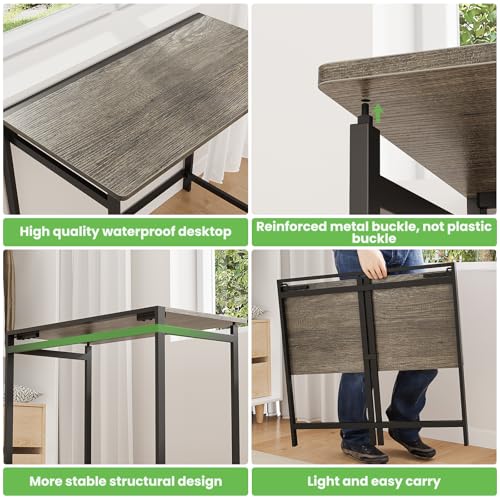 High quality waterproof desktop

Reinforced metal buckle, not plastic buckle

More stable structural design

Light and easy carry