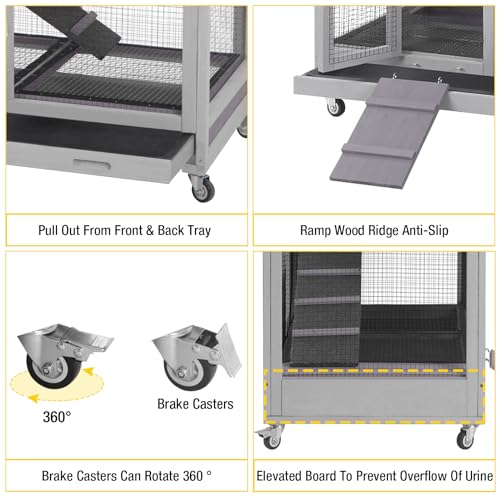 Pull Out From Front & Back Tray

Ramp Wood Ridge Anti-Slip

360°

Brake Casters

Brake Casters Can Rotate 360 °

Elevated Board To Prevent Overflow Of Urine