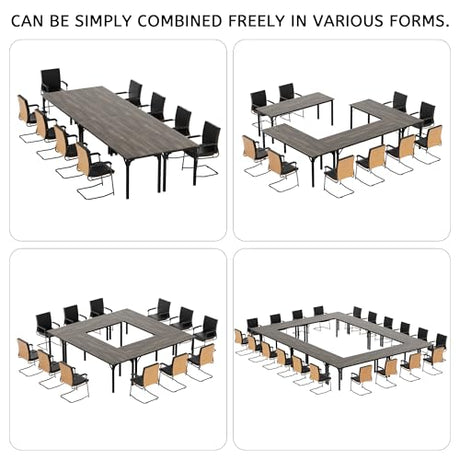 CAN BE SIMPLY COMBINED FREELY IN VARIOUS FORMS.