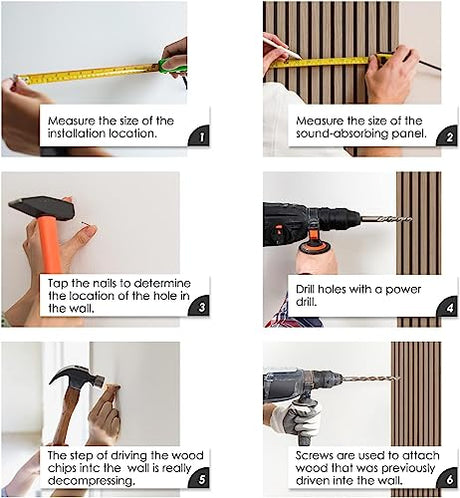 Measure the size of the installation location.

1

Measure the size of the sound-absorbing panel.

2

Tap the nails to determine the location of the hole in the wall.

3

Drill holes with a power drill.

4

The step of driving the wood chips intc the wall is really decompressing.

5

Screws are used to attach wood that was previously driven inte the wall.

6