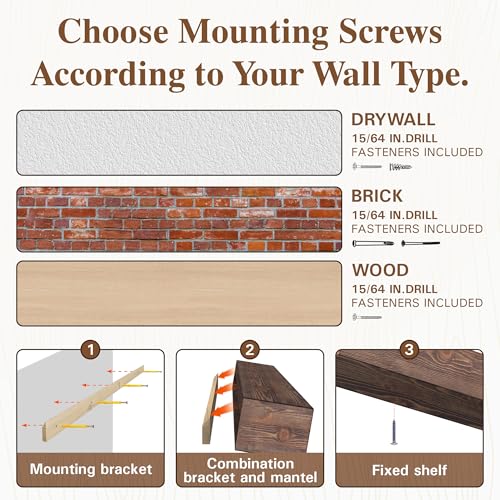 Choose Mounting Screws According to Your Wall Type.

DRYWALL
15/64 IN.DRILL
FASTENERS INCLUDED

BRICK
15/64 IN.DRILL
FASTENERS INCLUDED

WOOD
15/64 IN.DRILL
FASTENERS INCLUDED

1
Mounting bracket

2
Combination bracket and mantel

3
Fixed shelf