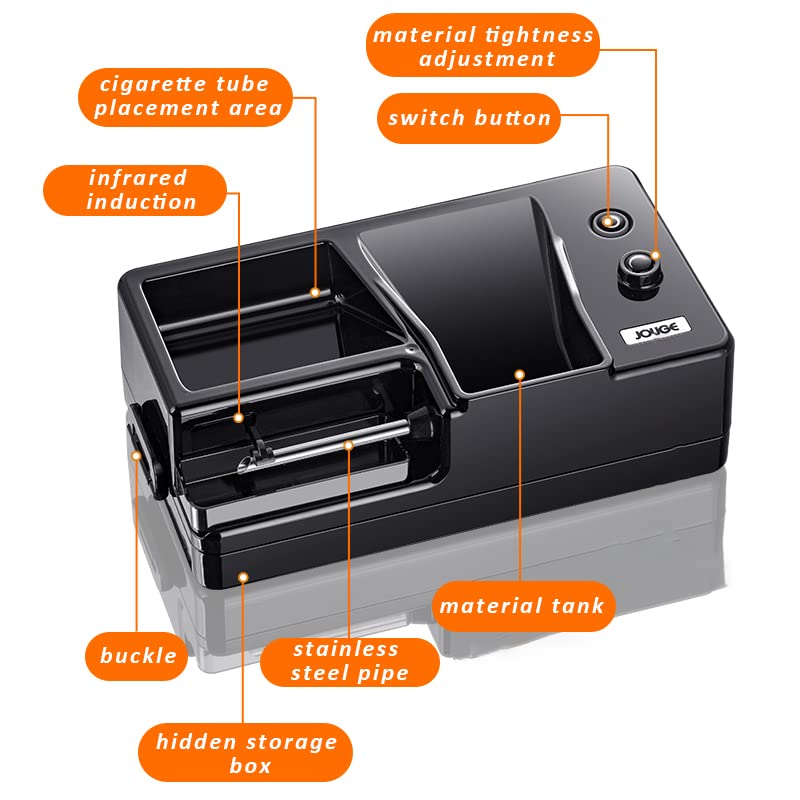 material tightness adjustment

cigarette tube placement area

switch button

infrared induction

JOUGE

material tank

buckle

stainless steel pipe

hidden storage box