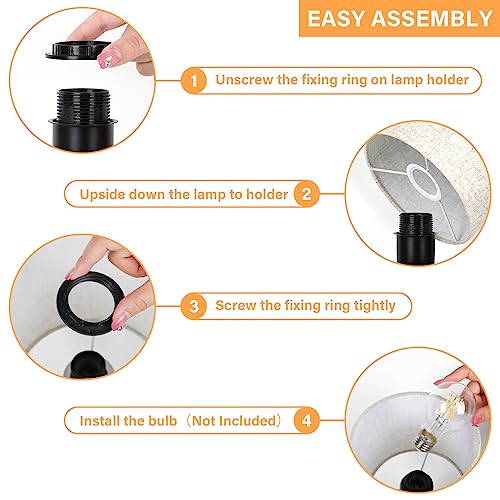 EASY ASSEMBLY

1 Unscrew the fixing ring on lamp holder

Upside down the lamp to holder 2

3 Screw the fixing ring tightly

Install the bulb（Not Included） 4