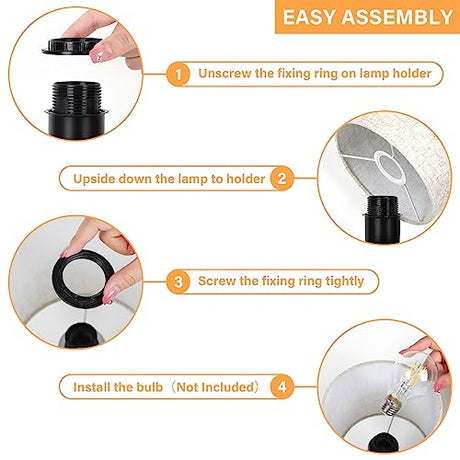 EASY ASSEMBLY

1 Unscrew the fixing ring on lamp holder

Upside down the lamp to holder 2

3 Screw the fixing ring tightly

Install the bulb（Not Included） 4