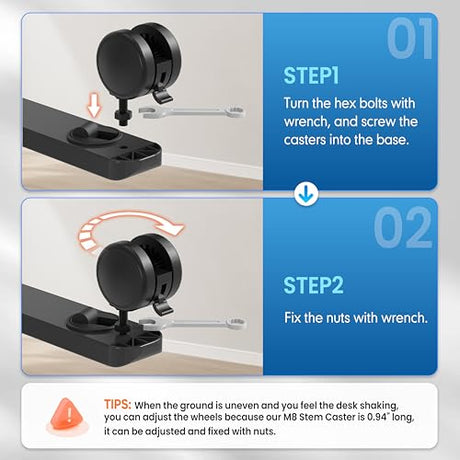 01

STEP1

Turn the hex bolts with wrench, and screw the casters into the base.

02

STEP2

Fix the nuts with wrench.

TIPS: When the ground is uneven and you feel the desk shaking, you can adjust the wheels because our M8 Stem Caster is 0.94" long, it can be adjusted and fixed with nuts.