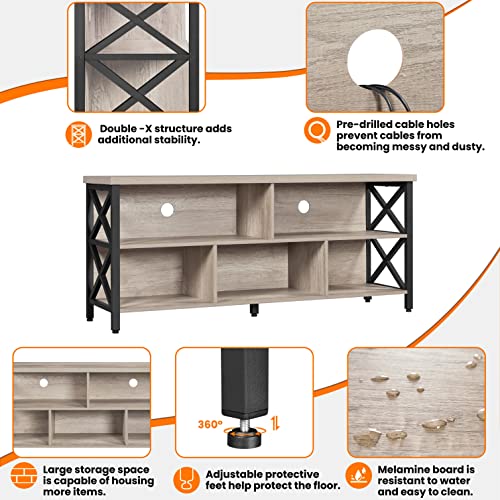 Double -X structure adds additional stability.

Pre-drilled cable holes prevent cables from becoming messy and dusty.

360°

Large storage space is capable of housing more items.

Adjustable protective feet help protect the floor.

Melamine board is resistant to water and easy to clean.