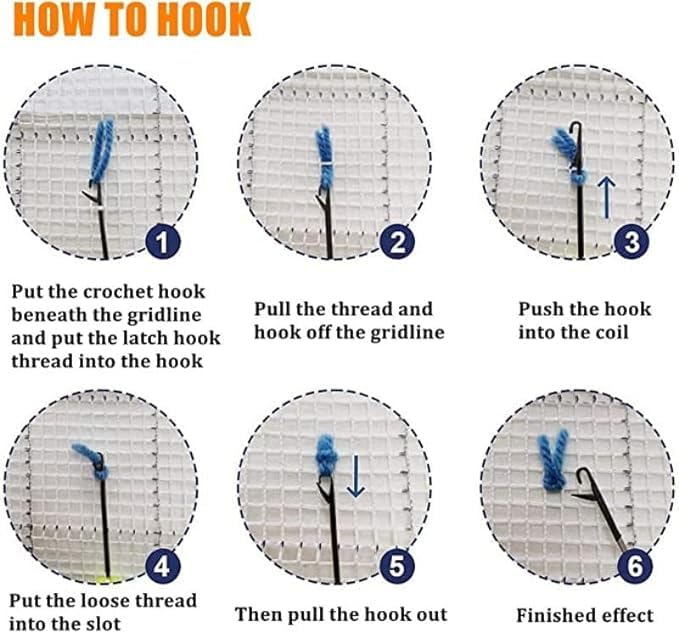 HOW TO HOOK

1

Put the crochet hook beneath the gridline and put the latch hook thread into the hook

2

Pull the thread and hook off the gridline

3

Push the hook into the coil

4

Put the loose thread into the slot

5

Then pull the hook out

6

Finished effect