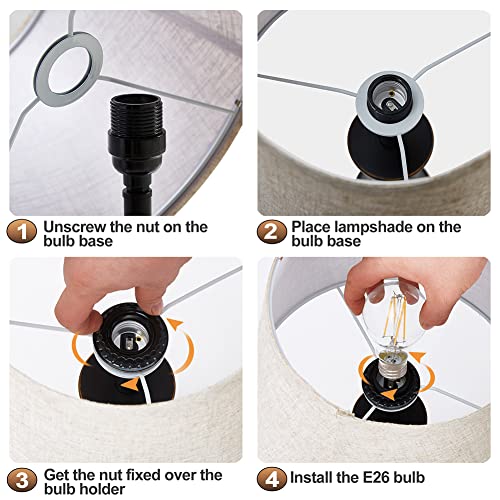 1 Unscrew the nut on the bulb base

2 Place lampshade on the bulb base

3 Get the nut fixed over the bulb holder

4 Install the E26 bulb