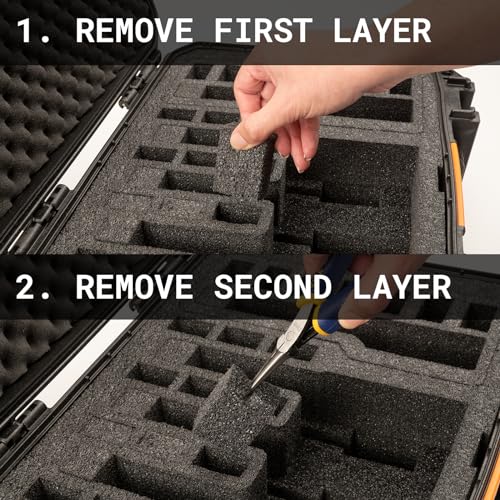 1. REMOVE FIRST LAYER

2. REMOVE SECOND LAYER