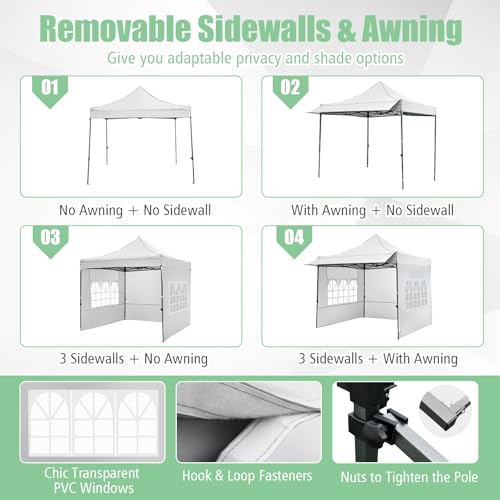 Removable Sidewalls & Awning

Give you adaptable privacy and shade options

01

No Awning + No Sidewall

02

With Awning + No Sidewall

03

3 Sidewalls + No Awning

04

3 Sidewalls + With Awning

Chic Transparent PVC Windows

Hook & Loop Fasteners

Nuts to Tighten the Pole