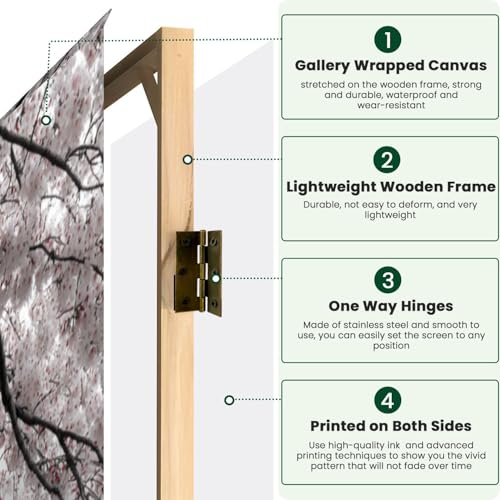 1
Gallery Wrapped Canvas
stretched on the wooden frame, strong and durable, waterproof and wear-resistant

2
Lightweight Wooden Frame
Durable, not easy to deform, and very lightweight

3
One Way Hinges
Made of stainless steel and smooth to use, you can easily set the screen to any position

4
Printed on Both Sides
Use high-quality ink and advanced printing techniques to show you the vivid pattern that will not fade over time