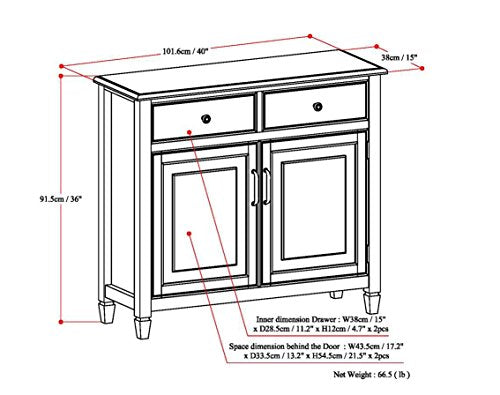 101.6cm / 40"

38cm / 15"

91.5cm / 36"

Inner dimension Drawer : W38cm / 15" x D28.5cm / 11.2" x H12cm / 4.7" x 2pcs

Space dimension behind the Door : W43.5cm / 17.2" x D33.5cm / 13.2" x H54.5cm / 21.5" x 2pcs

Net Weight : 66.5 ( lb )