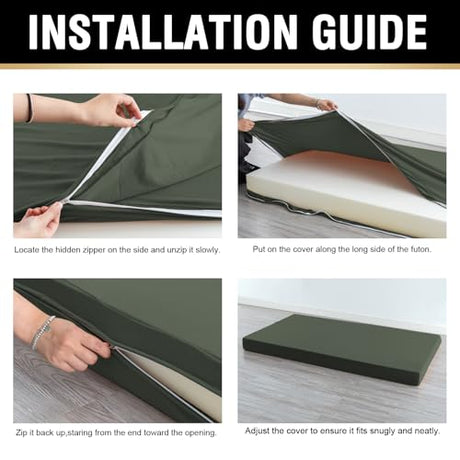 INSTALLATION GUIDE

Locate the hidden zipper on the side and unzip it slowly.

Put on the cover along the long side of the futon.

Zip it back up,staring from the end toward the opening.

Adjust the cover to ensure it fits snugly and neatly.