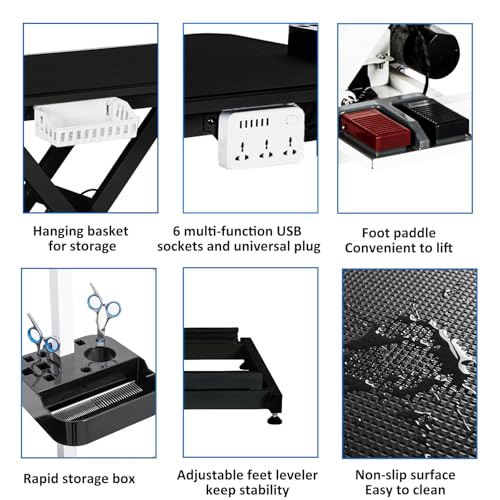 Hanging basket for storage

6 multi-function USB sockets and universal plug

Foot paddle
Convenient to lift

Rapid storage box

Adjustable feet leveler keep stability

Non-slip surface
Easy to clean