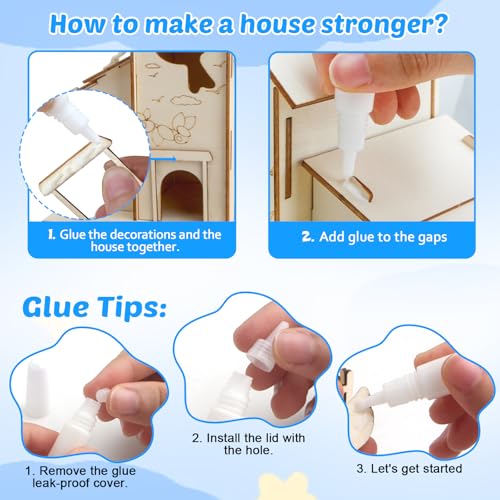 How to make a house stronger?

1. Glue the decorations and the house together.

2. Add glue to the gaps

Glue Tips:

1. Remove the glue leak-proof cover.

2. Install the lid with the hole.

3. Let's get started