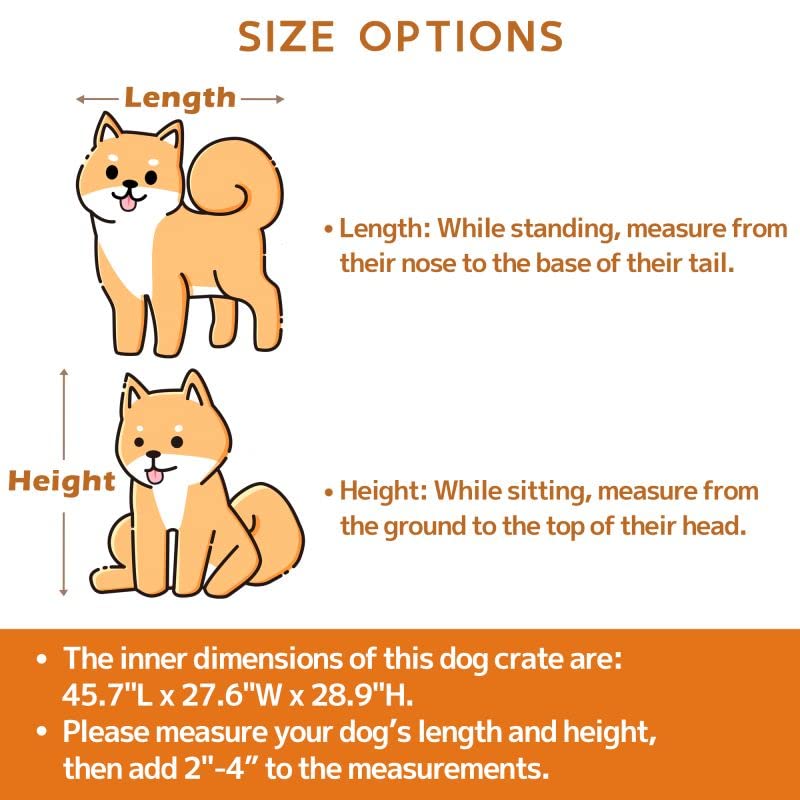 SIZE OPTIONS

Length

• Length: While standing, measure from their nose to the base of their tail.

Height

• Height: While sitting, measure from the ground to the top of their head.

• The inner dimensions of this dog crate are: 45.7"L x 27.6"W x 28.9"H.
• Please measure your dog's length and height, then add 2"-4" to the measurements.