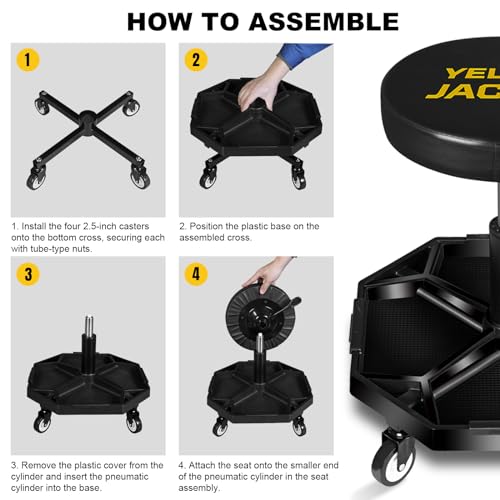 HOW TO ASSEMBLE

1

1. Install the four 2.5-inch casters onto the bottom cross, securing each with tube-type nuts.

2

2. Position the plastic base on the assembled cross.

3

3. Remove the plastic cover from the cylinder and insert the pneumatic cylinder into the base.

4

4. Attach the seat onto the smaller end of the pneumatic cylinder in the seat assembly.

YEL
JAC