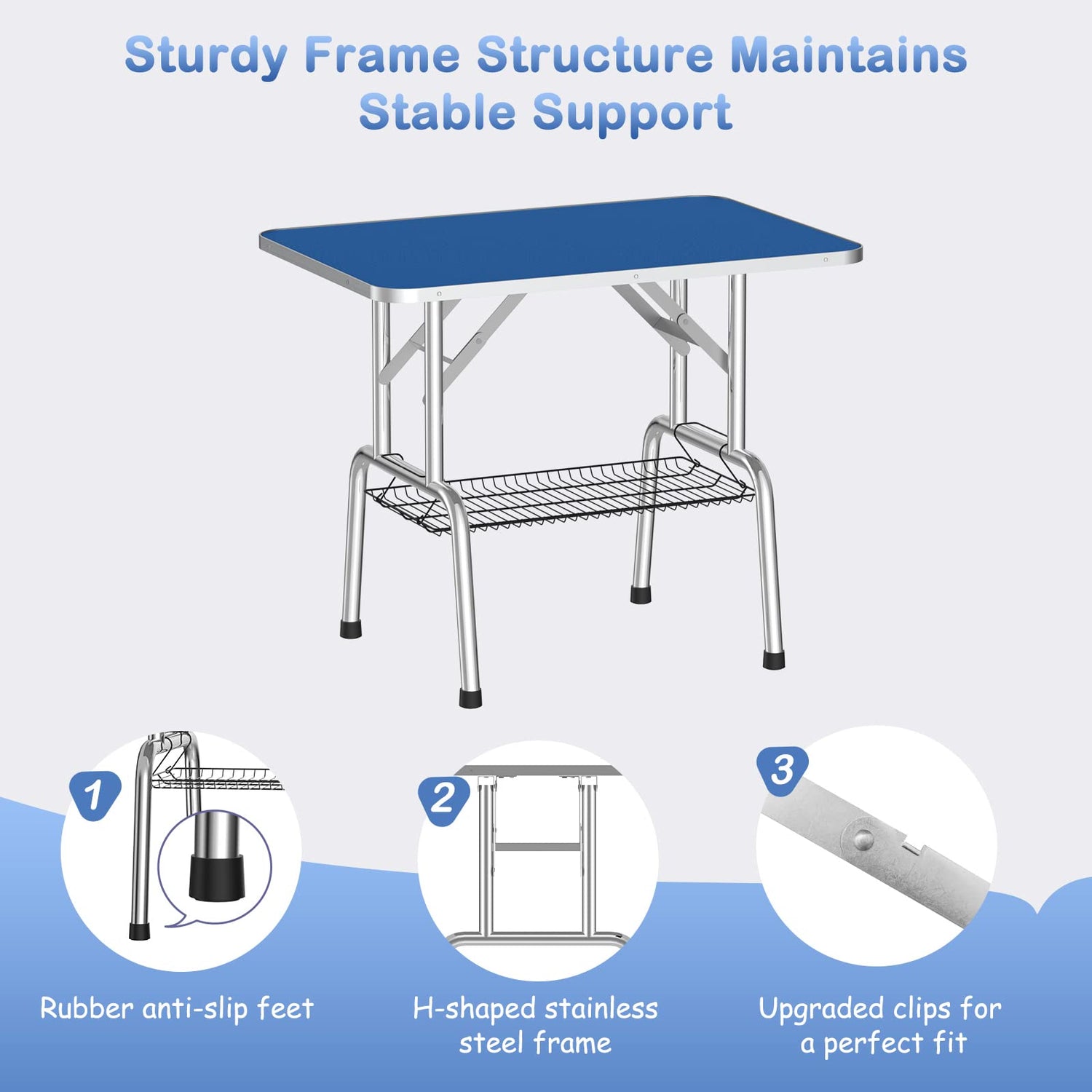 Sturdy Frame Structure Maintains Stable Support

1

Rubber anti-slip feet

2

H-shaped stainless steel frame

3

Upgraded clips for a perfect fit