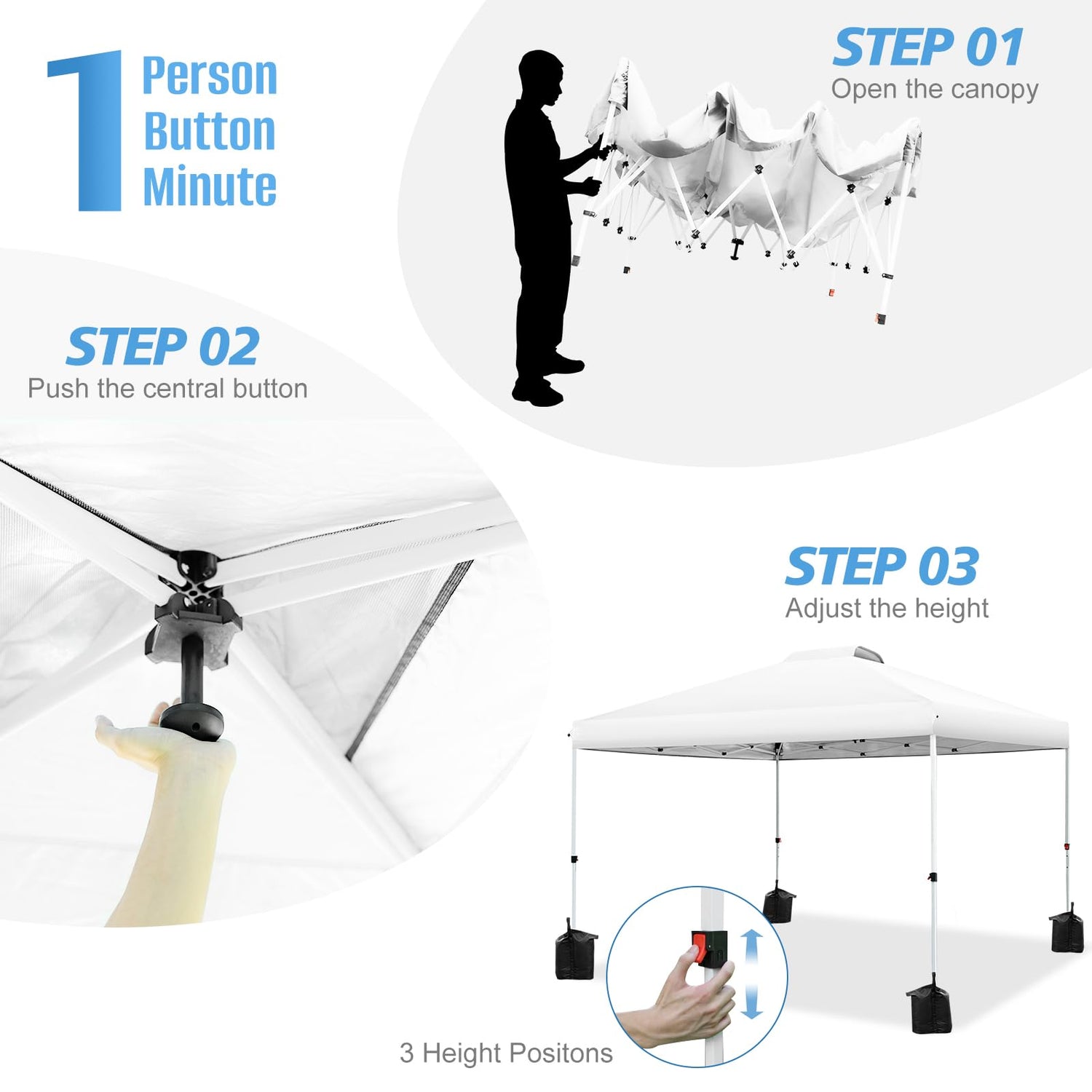 1 Person
Button
Minute

STEP 01
Open the canopy

STEP 02
Push the central button

STEP 03
Adjust the height

3 Height Positons