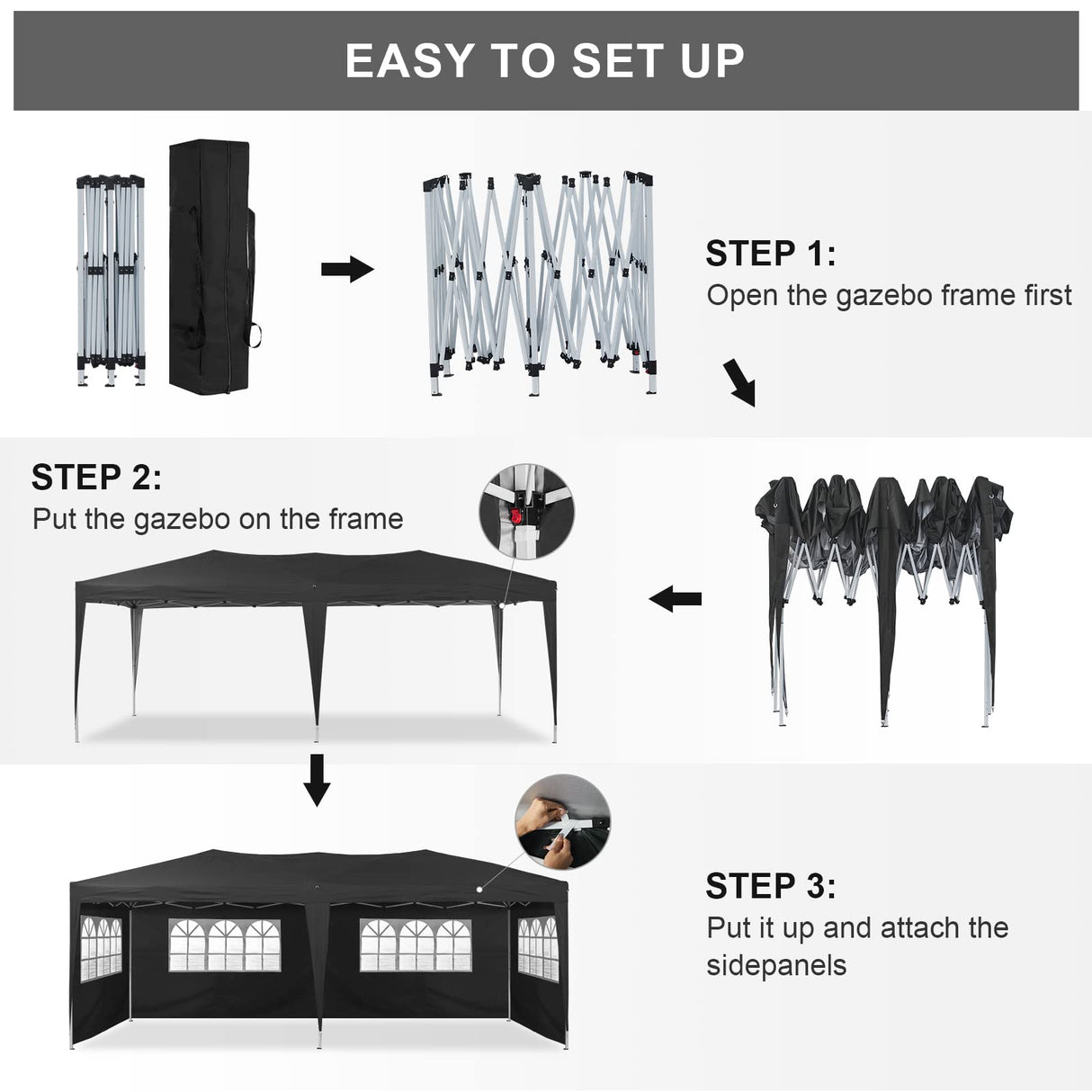 EASY TO SET UP

STEP 1:
Open the gazebo frame first

STEP 2:
Put the gazebo on the frame

STEP 3:
Put it up and attach the sidepanels