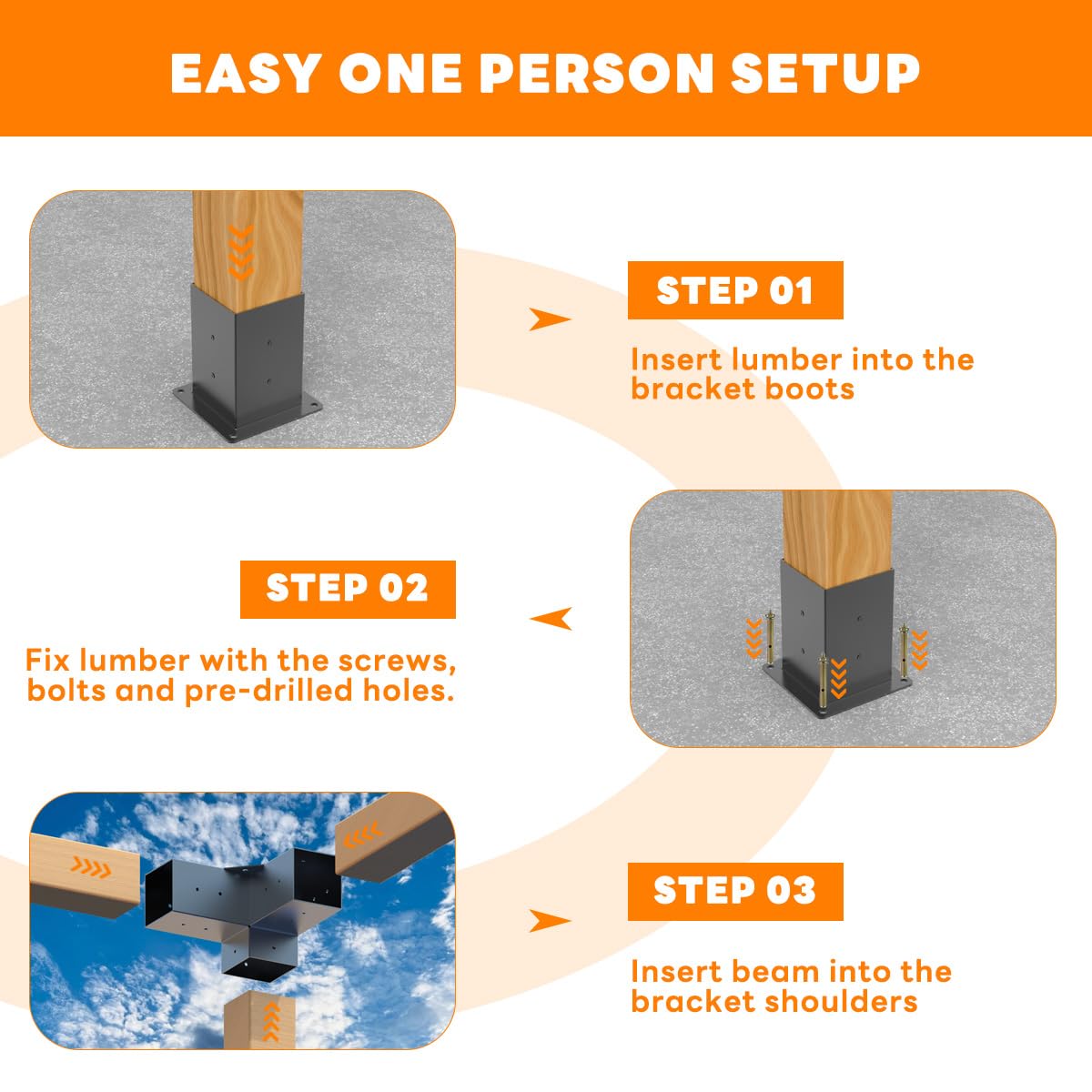 EASY ONE PERSON SETUP

STEP 01

Insert lumber into the bracket boots

STEP 02

Fix lumber with the screws, bolts and pre-drilled holes.

STEP 03

Insert beam into the bracket shoulders