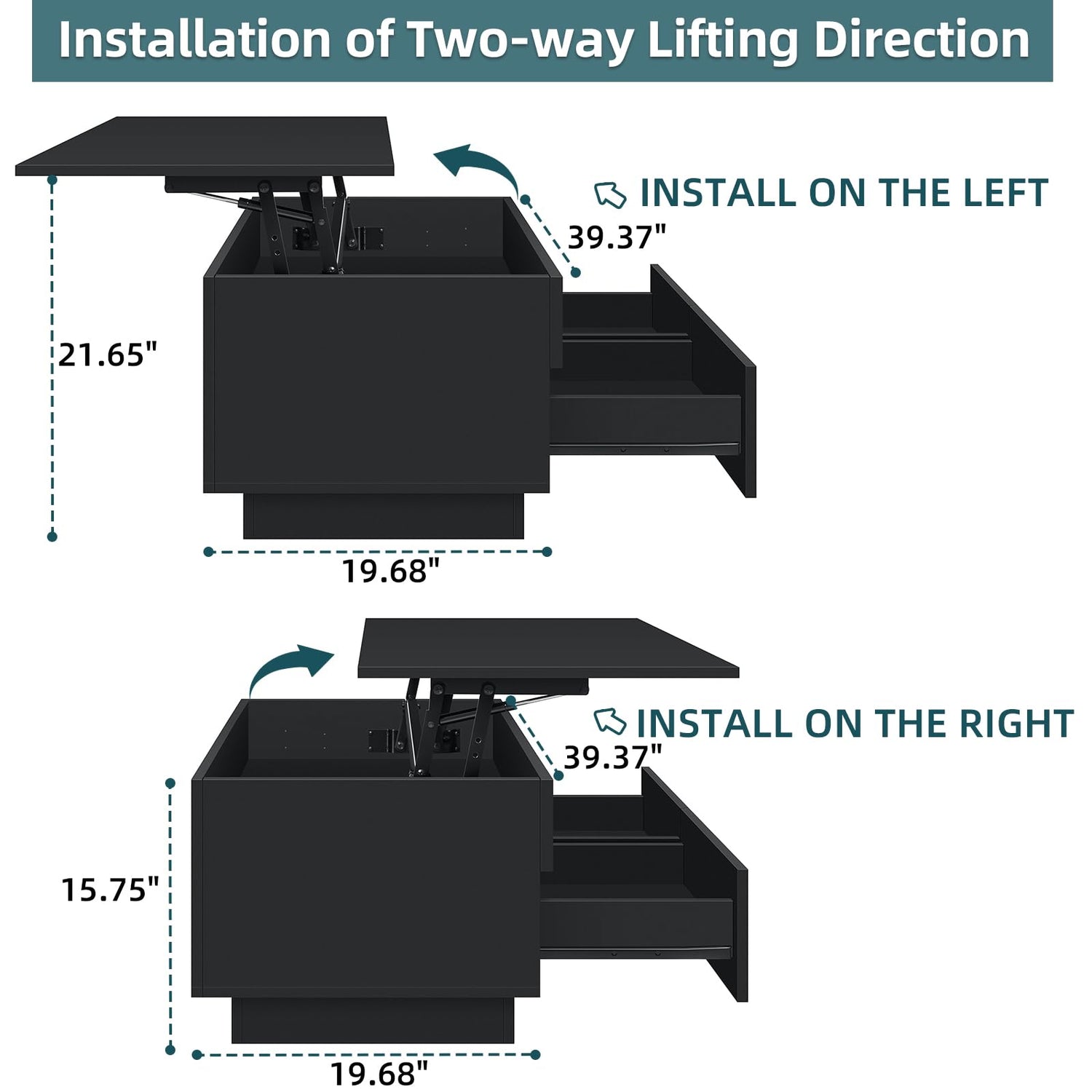 Installation of Two-way Lifting Direction

INSTALL ON THE LEFT

39.37"

21.65"

19.68"

INSTALL ON THE RIGHT

39.37"

15.75"

19.68"