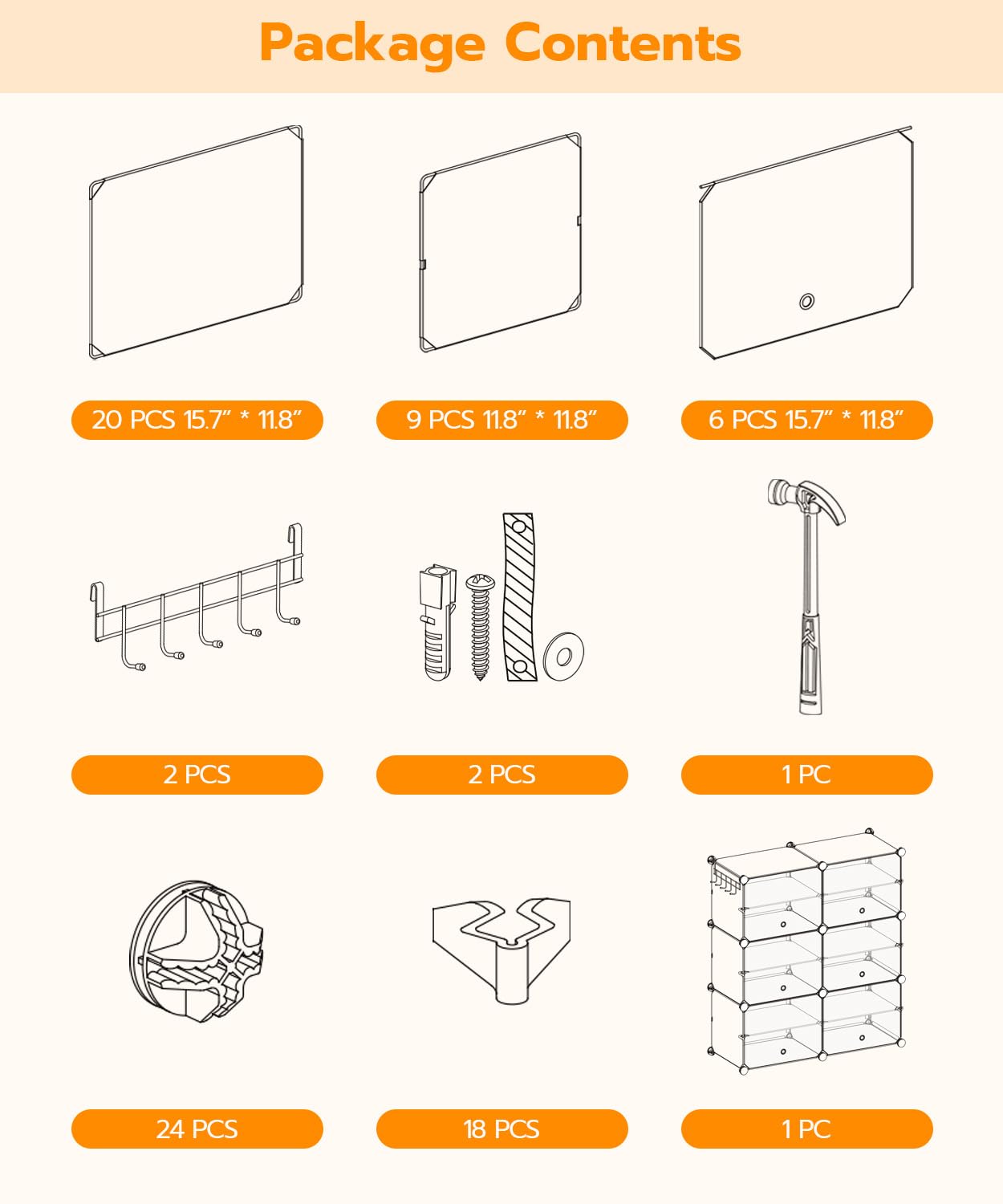 Package Contents

20 PCS 15.7" * 11.8"

9 PCS 11.8" * 11.8"

6 PCS 15.7" * 11.8"

2 PCS

2 PCS

1 PC

24 PCS

18 PCS

1 PC